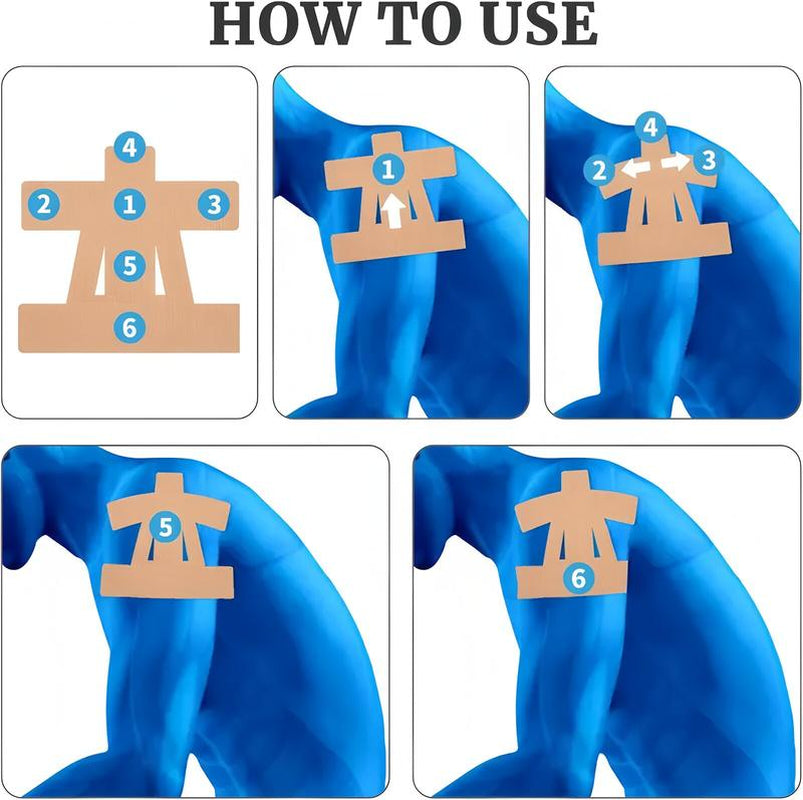 HOW TO USE

4
2 1 3
5
6

1

4
2 3

5

6